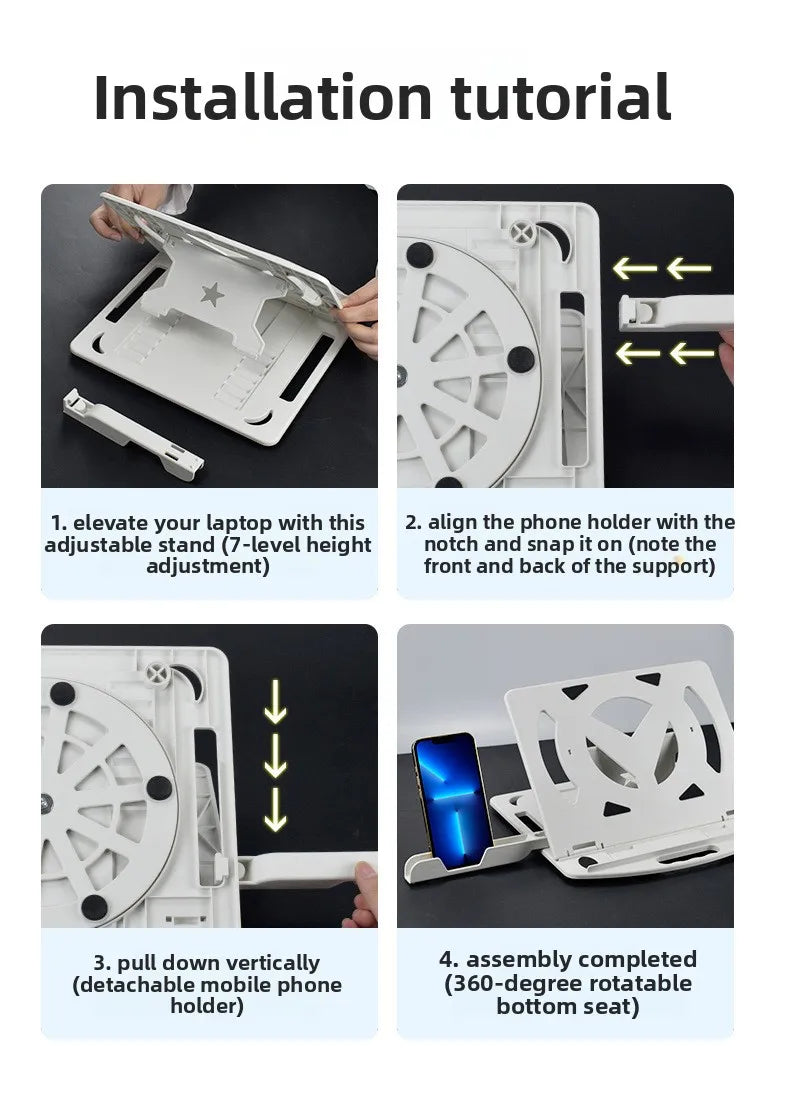 Installation tutorial

1. elevate your laptop with this adjustable stand (7-level height adjustment)

2. align the phone holder with the notch and snap it on (note the front and back of the support)

3. pull down vertically (detachable mobile phone holder)

4. assembly completed (360-degree rotatable bottom seat)